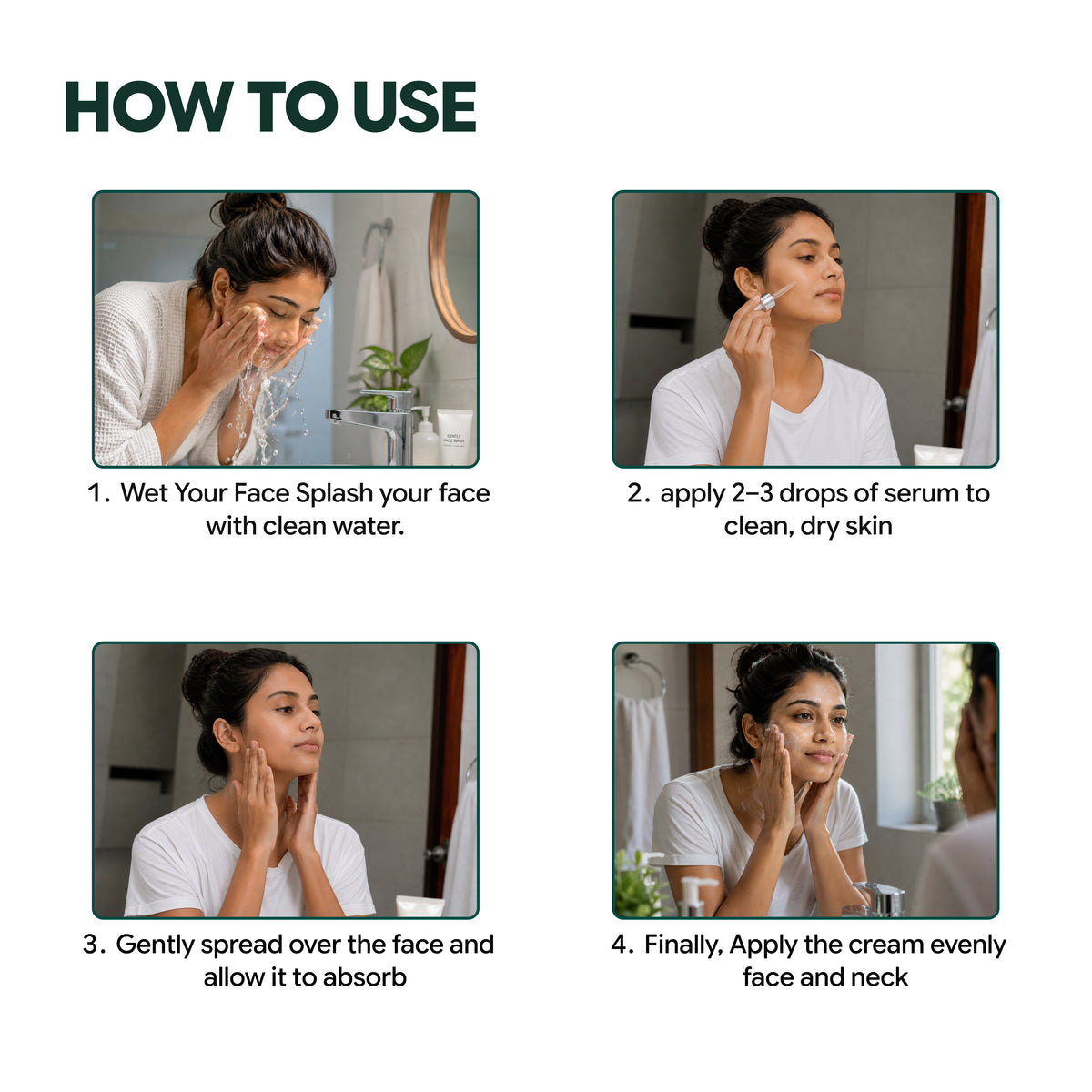 HOW TO USE

GENTLE FACE WASH

1. Wet Your Face Splash your face with clean water.

2. apply 2–3 drops of serum to clean, dry skin

3. Gently spread over the face and allow it to absorb

4. Finally, Apply the cream evenly face and neck